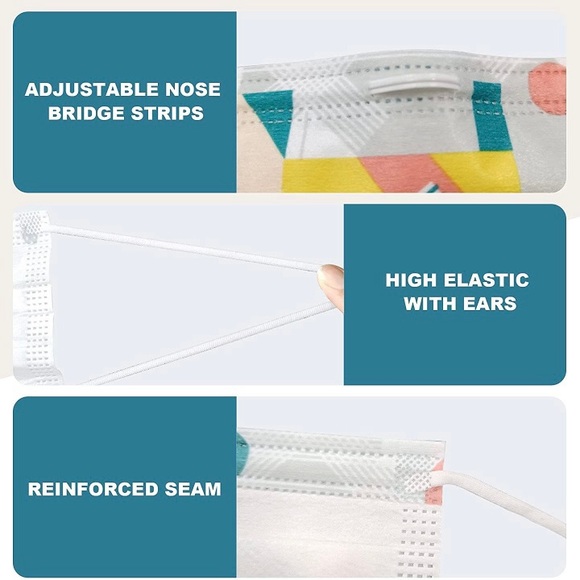 ADJUSTABLE NOSE BRIDGE STRIPS

HIGH ELASTIC WITH EARS

REINFORCED SEAM